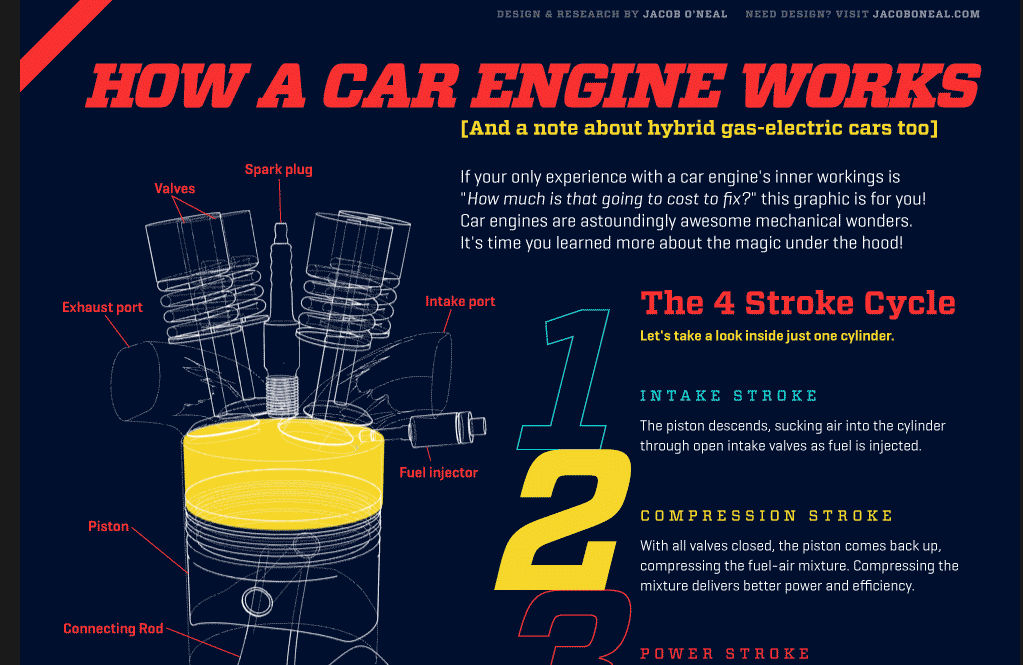 DESIGN & RESEARCH BY JACOB O'NEAL   NEED DESIGN? VISIT JACOBONEAL.COM

HOW A CAR ENGINE WORKS

[And a note about hybrid gas-electric cars too]

If your only experience with a car engine's inner workings is "How much is that going to cost to fix?" this graphic is for you! Car engines are astoundingly awesome mechanical wonders. It's time you learned more about the magic under the hood!

Valves
Spark plug
Exhaust port
Intake port
Fuel injector
Piston
Connecting Rod

The 4 Stroke Cycle
Let's take a look inside just one cylinder.

1
INTAKE STROKE
The piston descends, sucking air into the cylinder through open intake valves as fuel is injected.

2
COMPRESSION STROKE
With all valves closed, the piston comes back up, compressing the fuel-air mixture. Compressing the mixture delivers better power and efficiency.

3
POWER STROKE