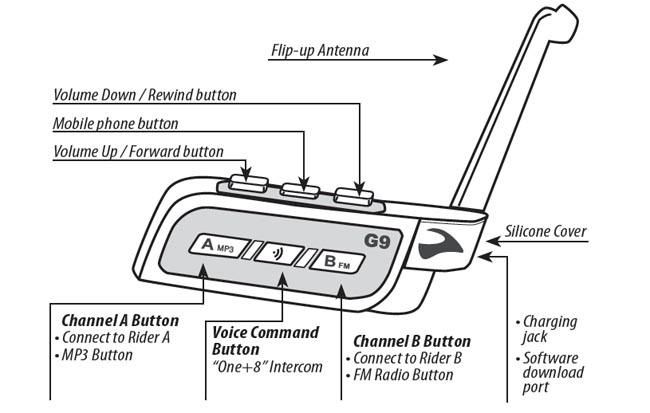 Flip-up Antenna

Volume Down / Rewind button

Mobile phone button

Volume Up / Forward button

A MP3

B FM

G9

Silicone Cover

Channel A Button
• Connect to Rider A
• MP3 Button

Voice Command Button
"One+8" Intercom

Channel B Button
• Connect to Rider B
• FM Radio Button

• Charging jack
• Software download port